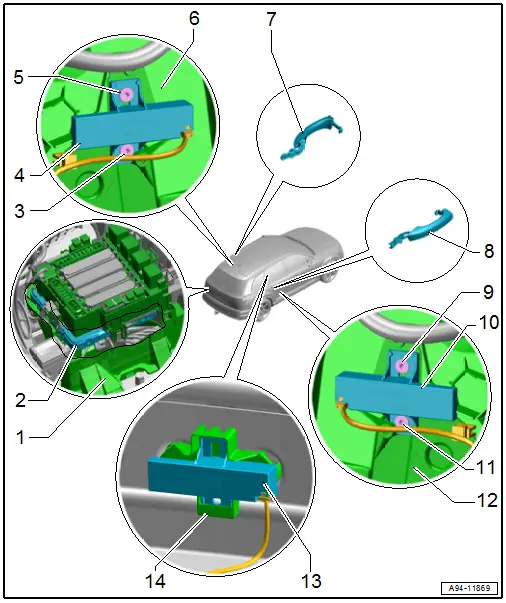 6
7
5
4
3
8
9
10
2
1
11
12
14
13
A94-11869