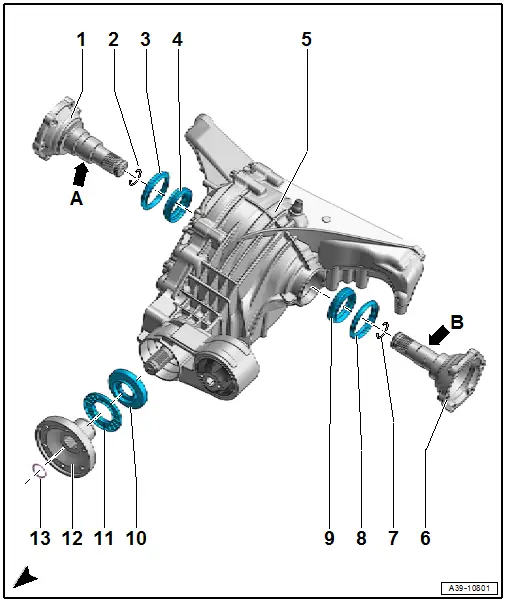 1 2 3 4 5

A

B

13 12 11 10

9 8 7 6

A39-10801