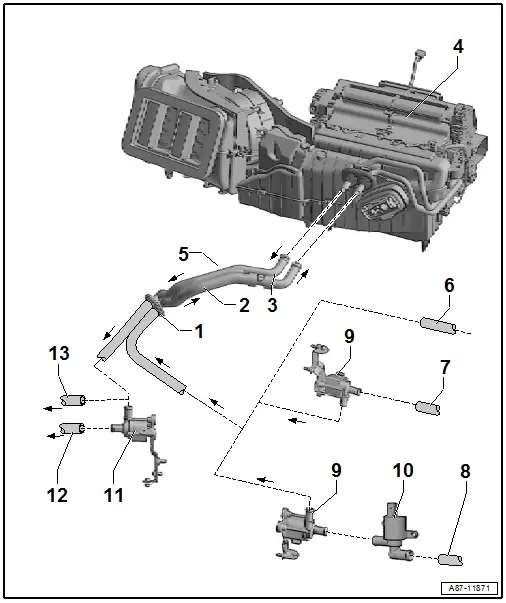 4
5
2
3
1
6
9
7
13
12
11
9
10
8
A87-11871