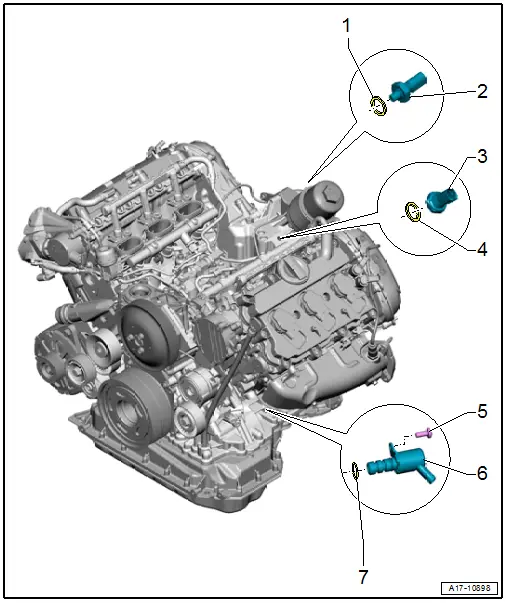 1
2
3
4
5
6
7
A17-10898