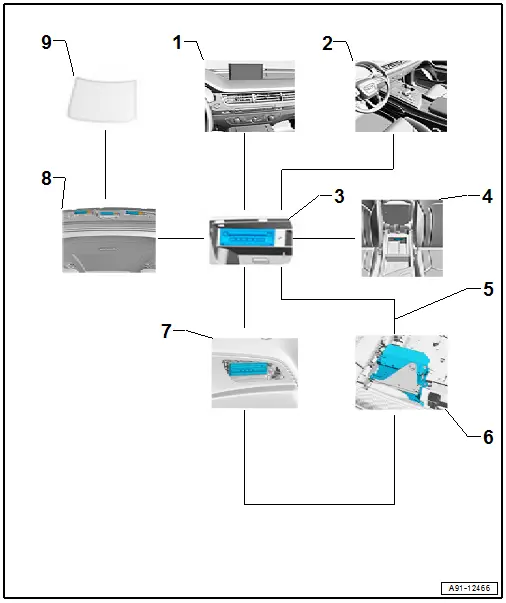 9
1
2
8
3
4
5
7
6
A91-12466