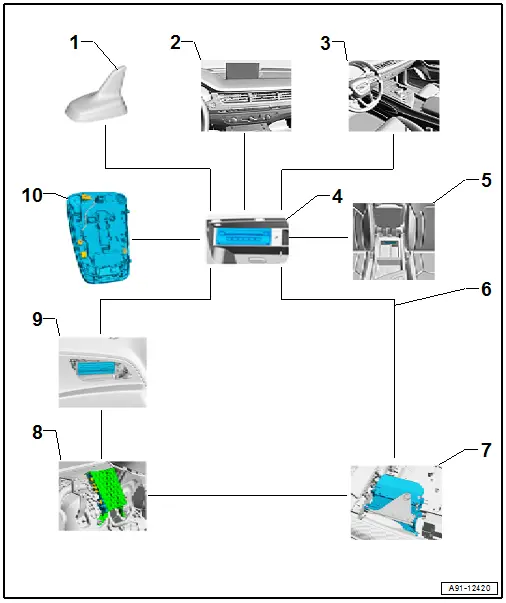 1
2
3
10
4
5
6
9
8
7
A91-12420